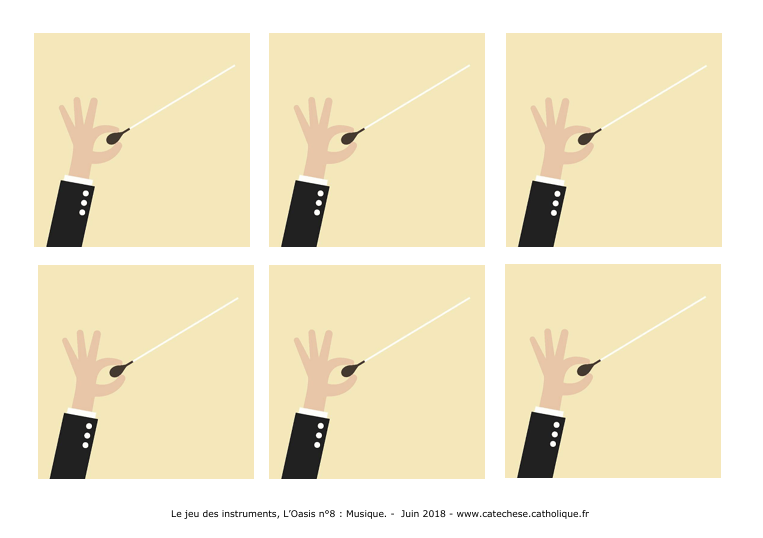 Le jeu des instruments, L'Oasis n°8 : Musique. - Juin 2018 - www.catechese.catholique.fr